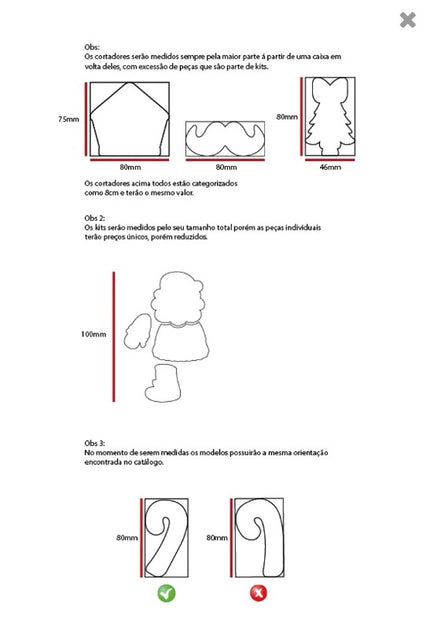 Obs:
Os cortadores serão medidos sempre pela maior parte á partir de uma caixa em volta deles, com excessão de peças que são parte de kits.

75mm

80mm

80mm

80mm

46mm

Os cortadores acima todos estão categorizados como 8cm e terão o mesmo valor.

Obs 2:
Os kits serão medidos pelo seu tamanho total porém as peças individuais terão preços únicos, porém reduzidos.

100mm

Obs 3:
No momento de serem medidas os modelos possuirão a mesma orientação encontrada no catálogo.

80mm

80mm